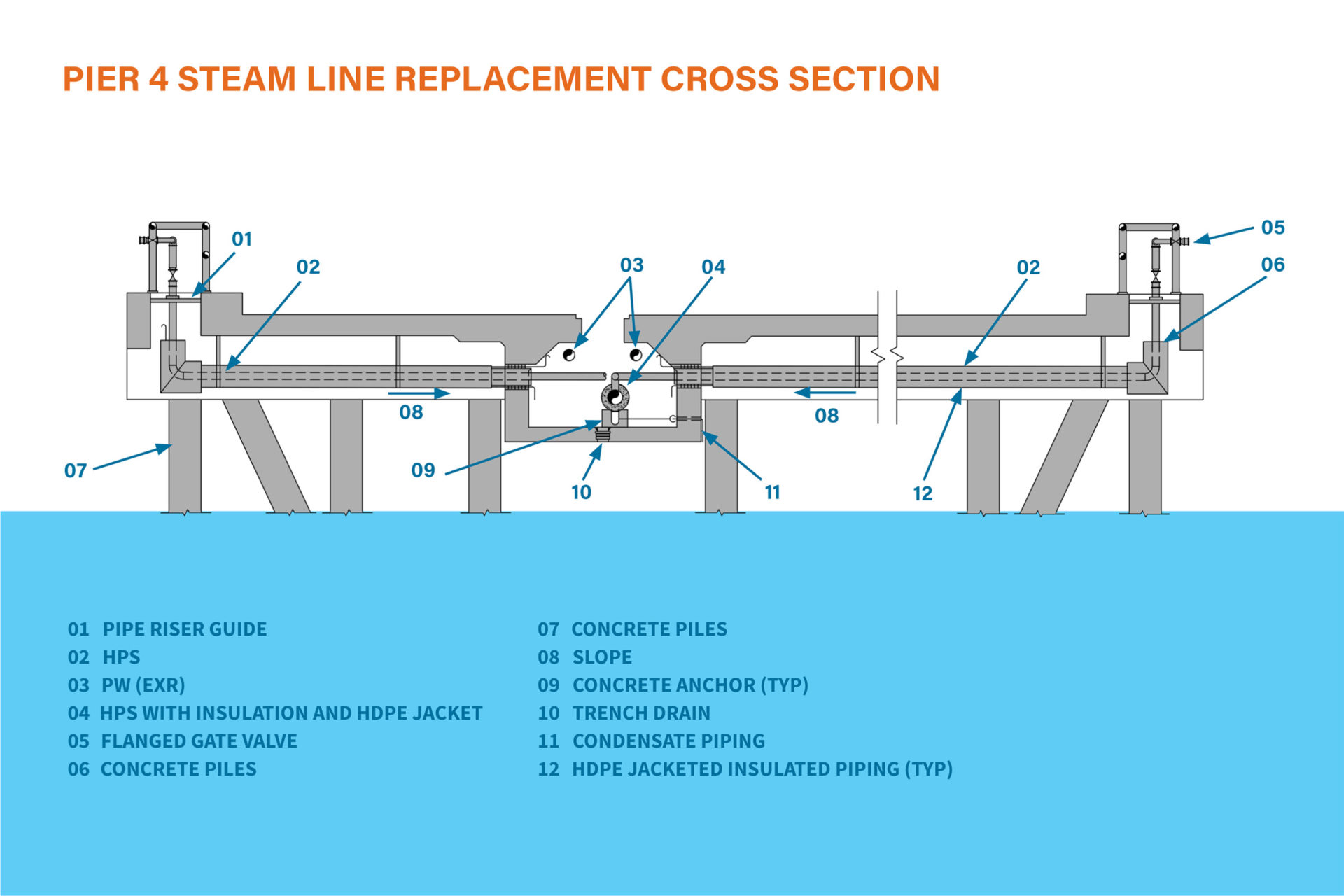 PIER 4 STEAM LINE REPLACEMENT CROSS SECTION

01
02
03
04
02
05
06
08
08
07
09
10
11
12

01 PIPE RISER GUIDE
02 HPS
03 PW (EXR)
04 HPS WITH INSULATION AND HDPE JACKET
05 FLANGED GATE VALVE
06 CONCRETE PILES

07 CONCRETE PILES
08 SLOPE
09 CONCRETE ANCHOR (TYP)
10 TRENCH DRAIN
11 CONDENSATE PIPING
12 HDPE JACKETED INSULATED PIPING (TYP)