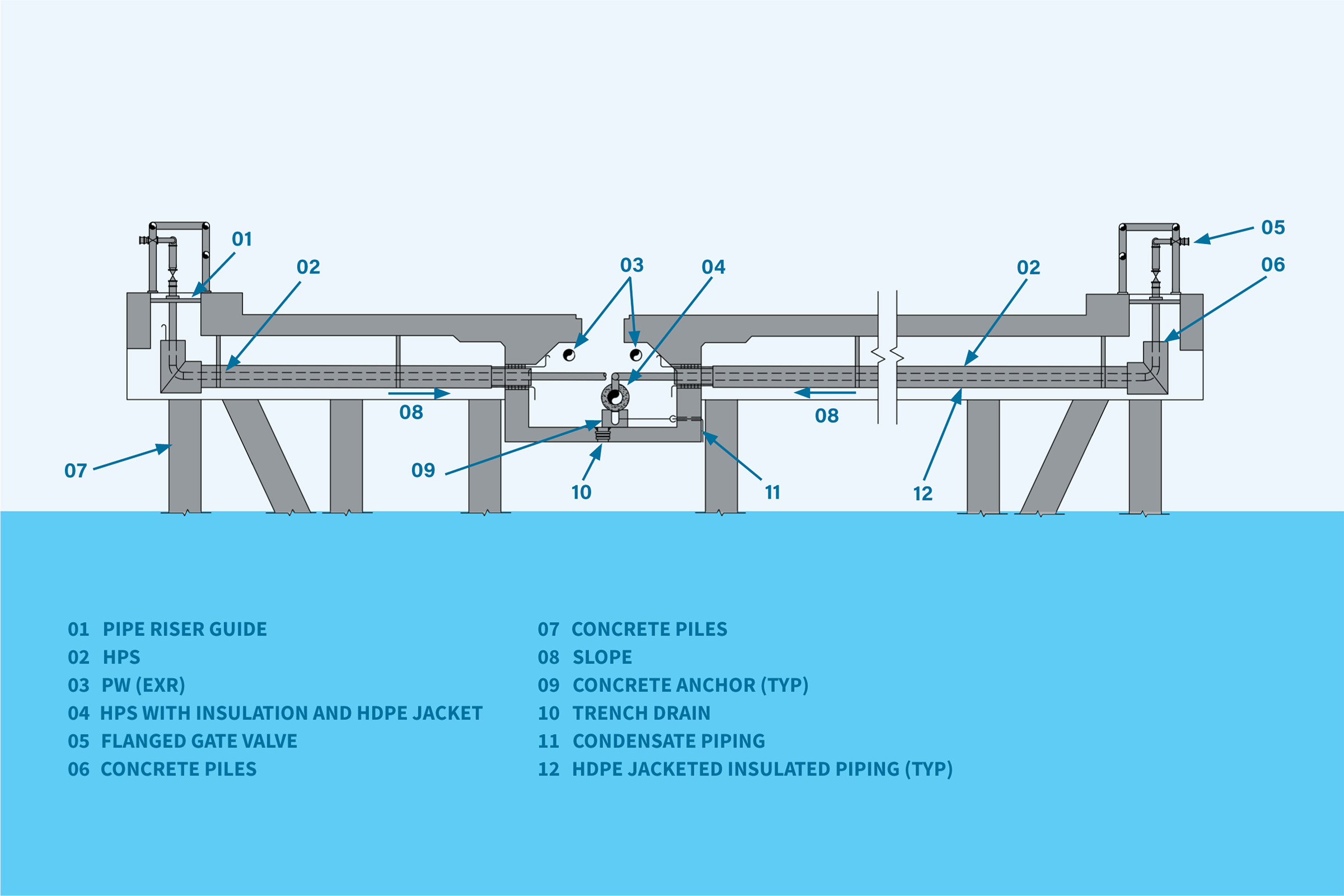 01

02

03

04

02

05

06

08

08

07

09

10

11

12

01 PIPE RISER GUIDE
02 HPS
03 PW (EXR)
04 HPS WITH INSULATION AND HDPE JACKET
05 FLANGED GATE VALVE
06 CONCRETE PILES

07 CONCRETE PILES
08 SLOPE
09 CONCRETE ANCHOR (TYP)
10 TRENCH DRAIN
11 CONDENSATE PIPING
12 HDPE JACKETED INSULATED PIPING (TYP)